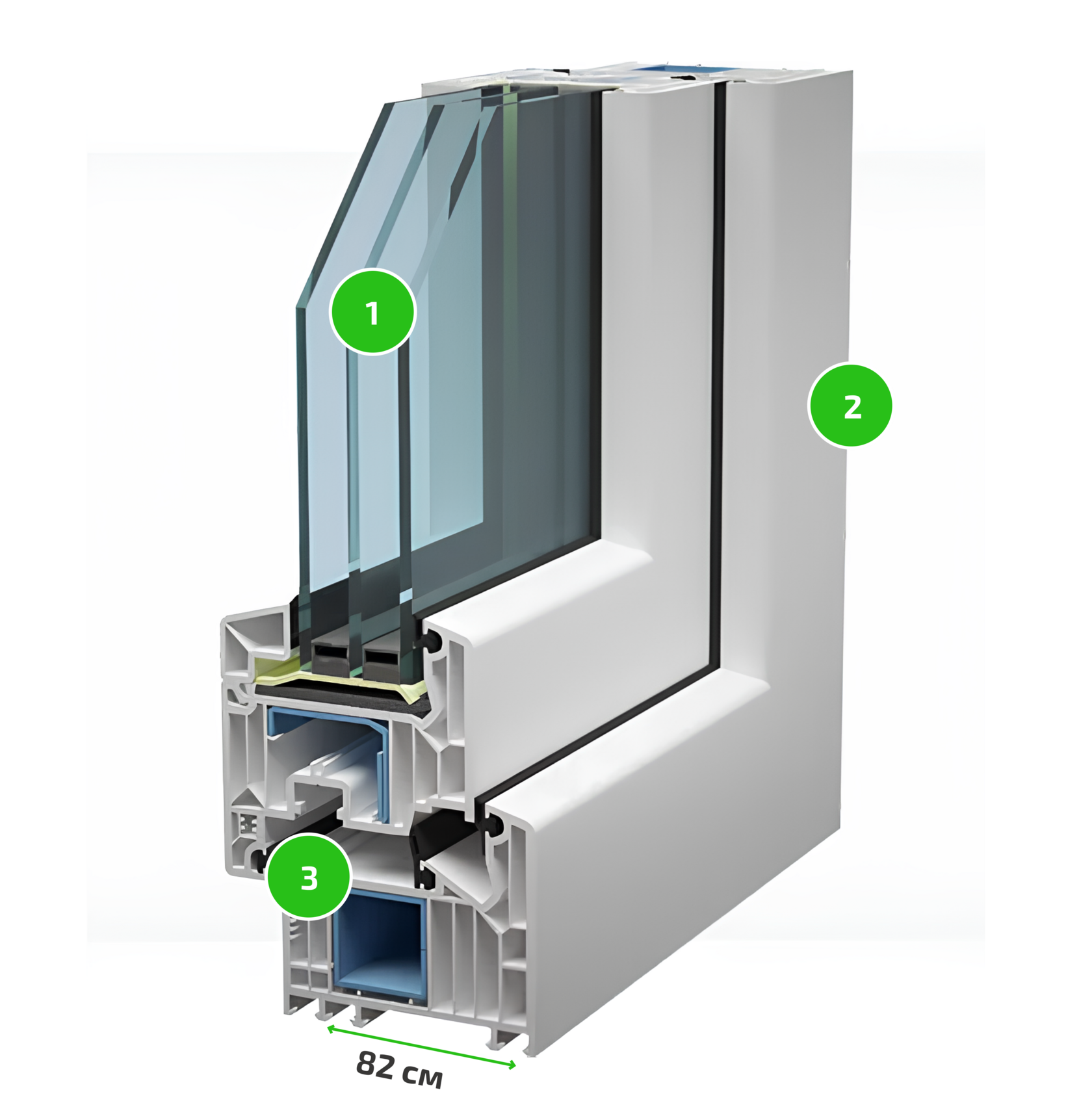 1

2

3

82 см