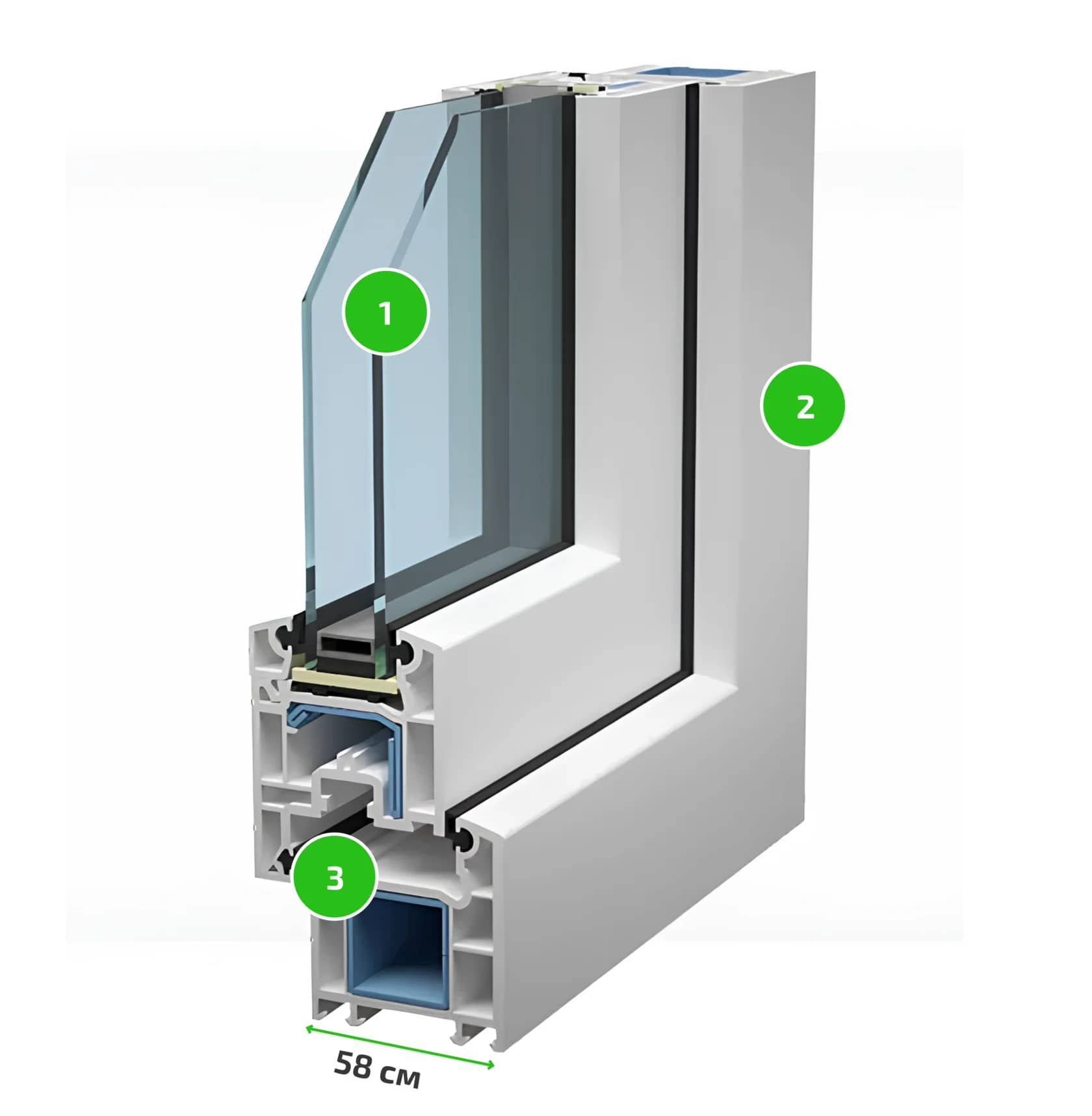 1
2
3
58 см