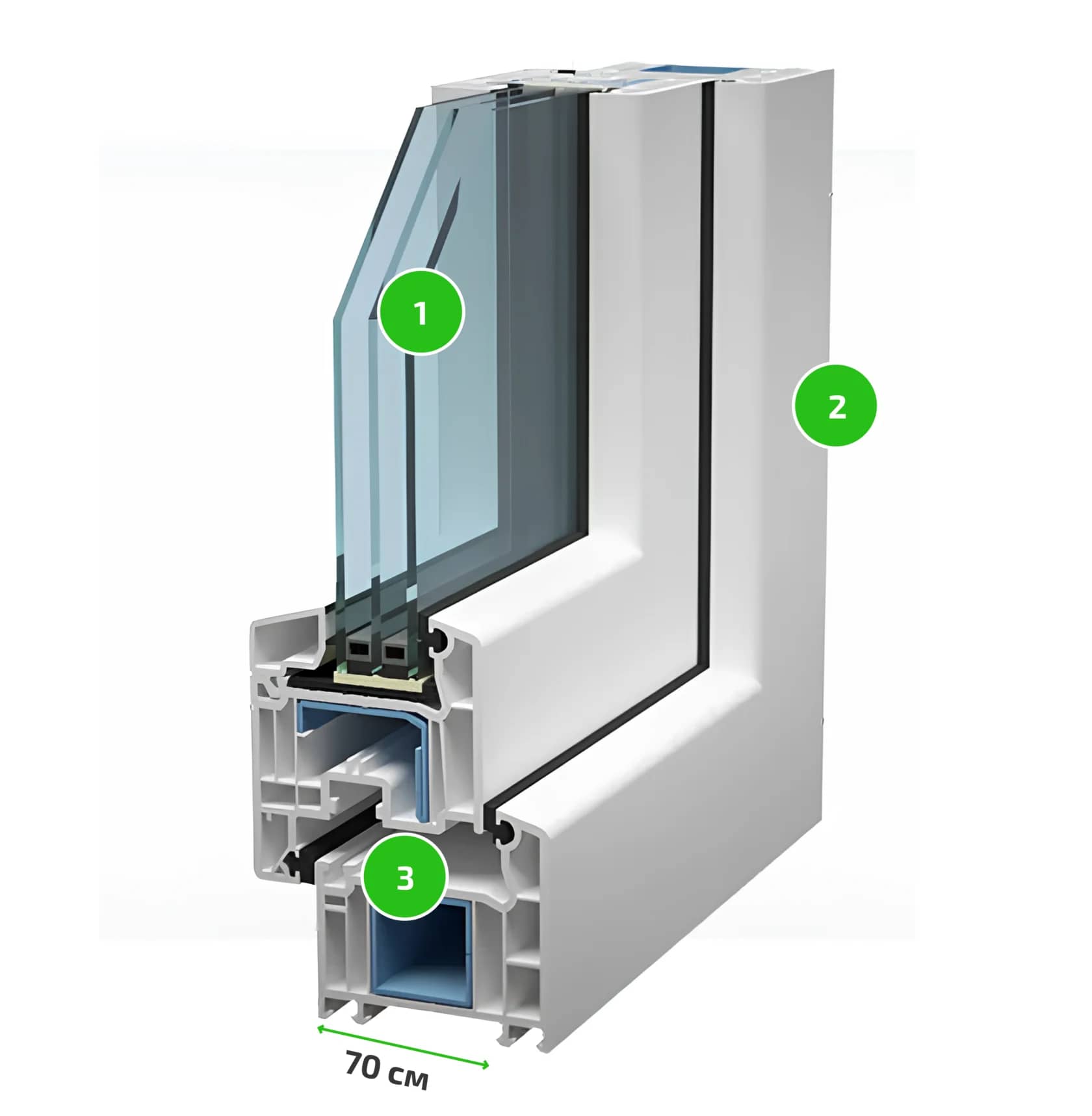 1
2
3
70 см